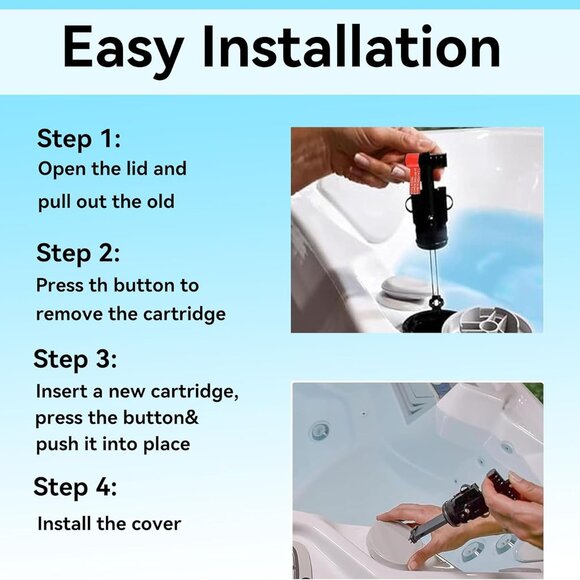 Easy Installation

Step 1:
Open the lid and pull out the old

Step 2:
Press th button to remove the cartridge

Step 3:
Insert a new cartridge, press the button& push it into place

Step 4:
Install the cover